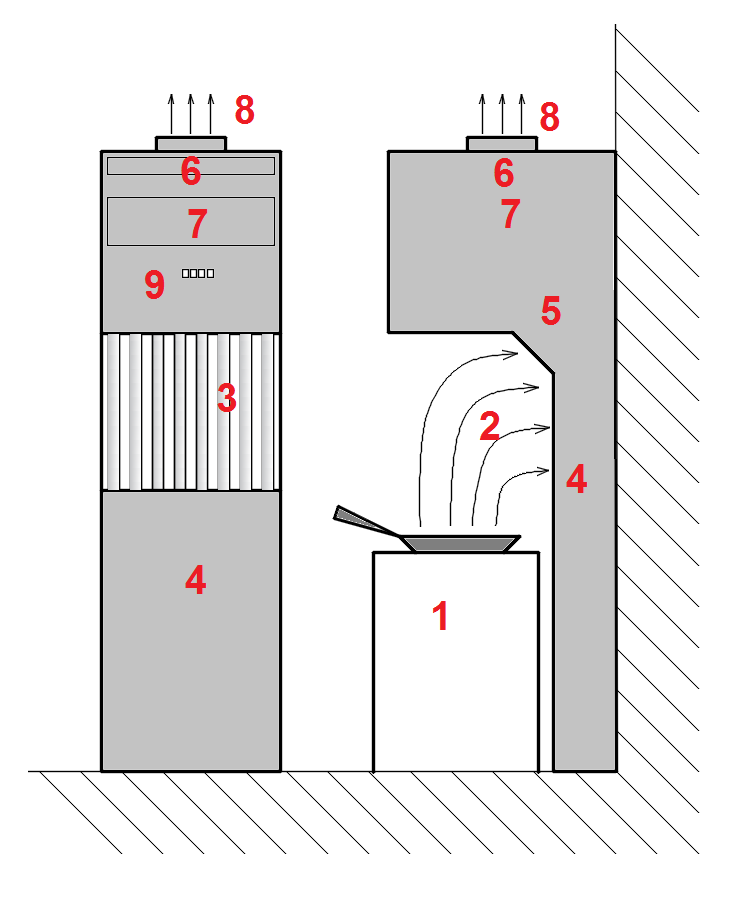 8
6
7
9
3
4
8
6
7
5
2
4
1