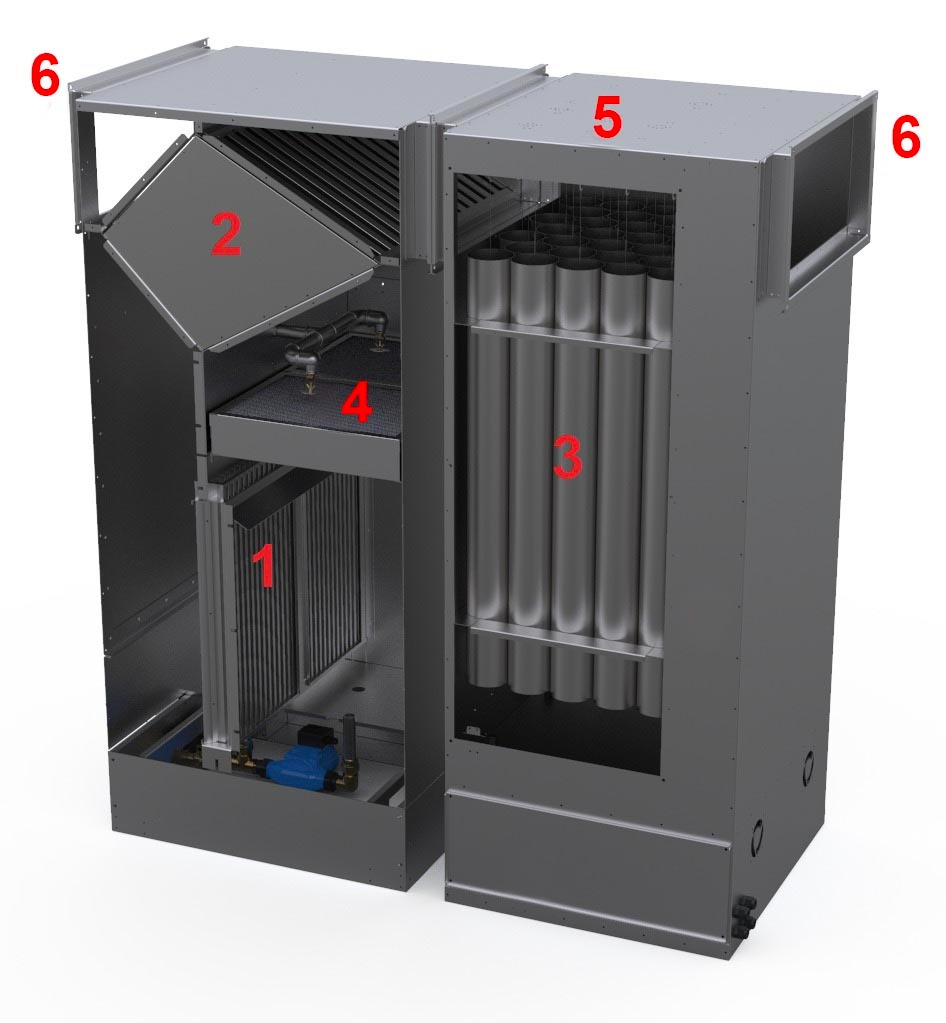 6
5
6
2
4
3
1